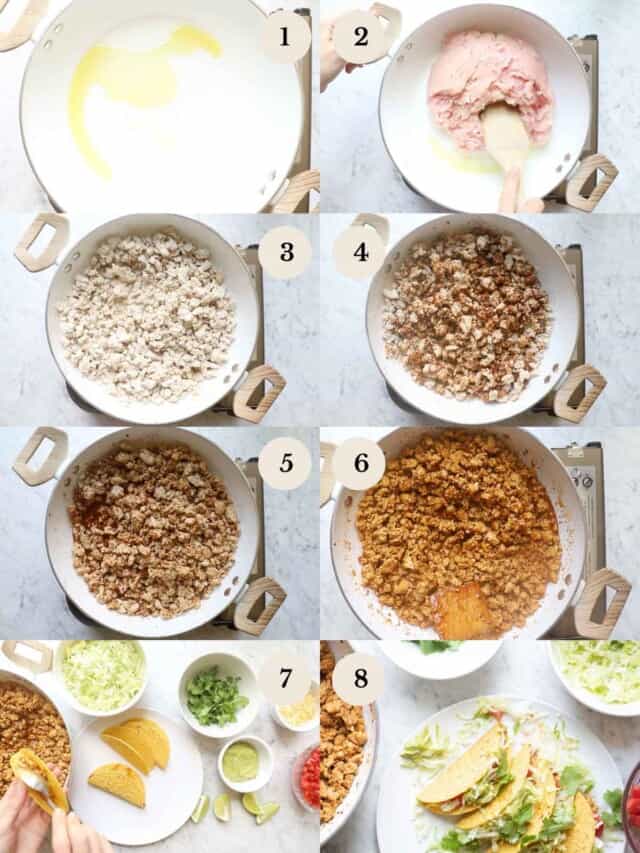 1
2
3
4
5
6
7
8