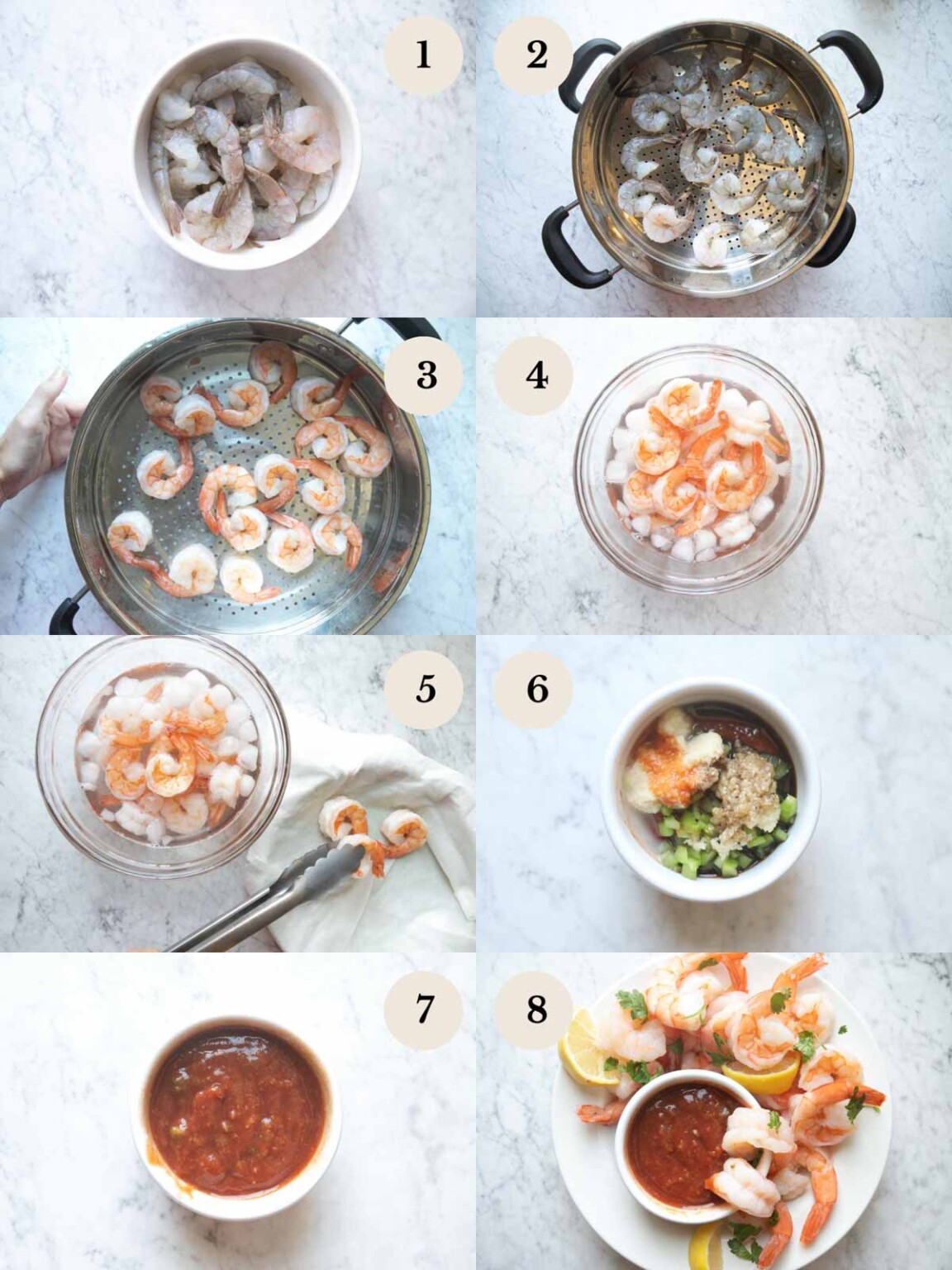 1

2

3

4

5

6

7

8