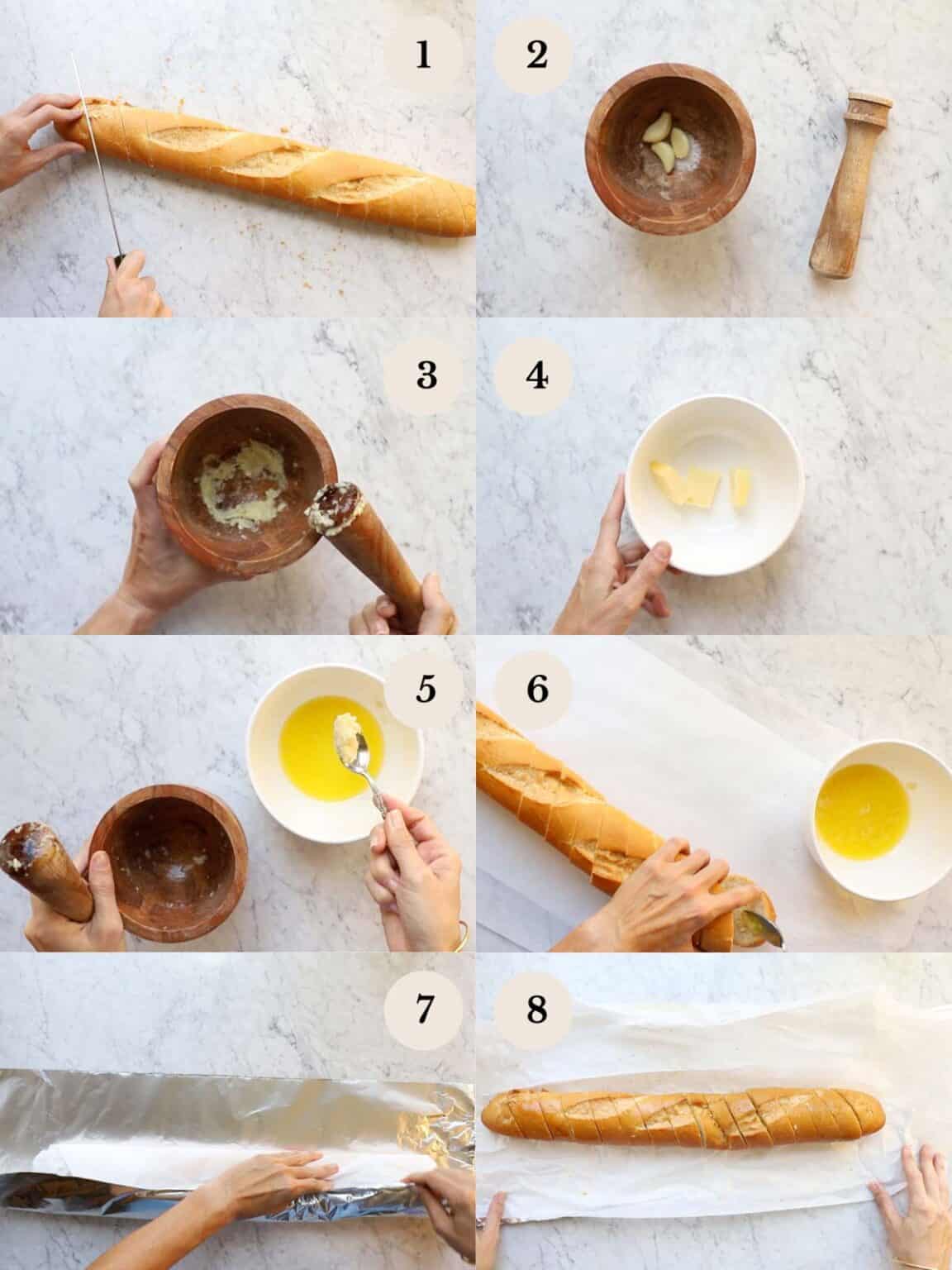 1

2

3

4

5

6

7

8